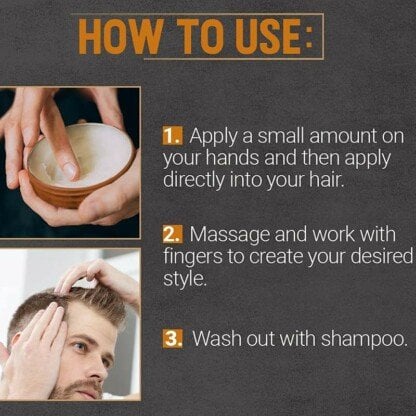 HOW TO USE:

1. Apply a small amount on your hands and then apply directly into your hair.

2. Massage and work with fingers to create your desired style.

3. Wash out with shampoo.